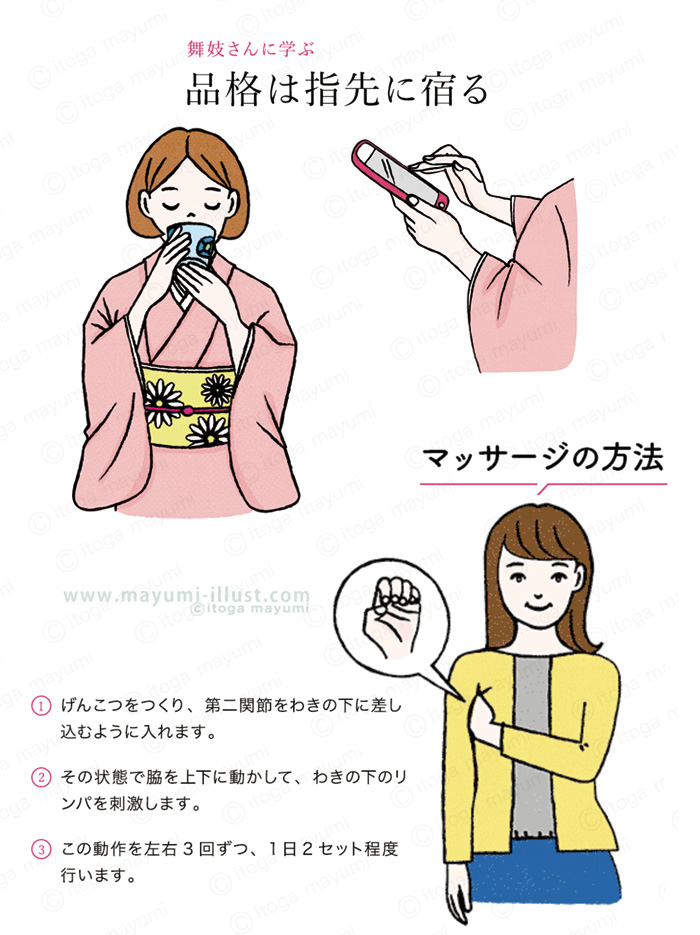 舞妓さんに学ぶ
品格は指先に宿る

マッサージの方法

www.mayumi-illust.com
©itoga mayumi

① げんこつをつくり、第二関節をわきの下に差し込むように入れます。

② その状態で脇を上下に動かして、わきの下のリンパを刺激します。

③ この動作を左右３回ずつ、１日２セット程度行います。